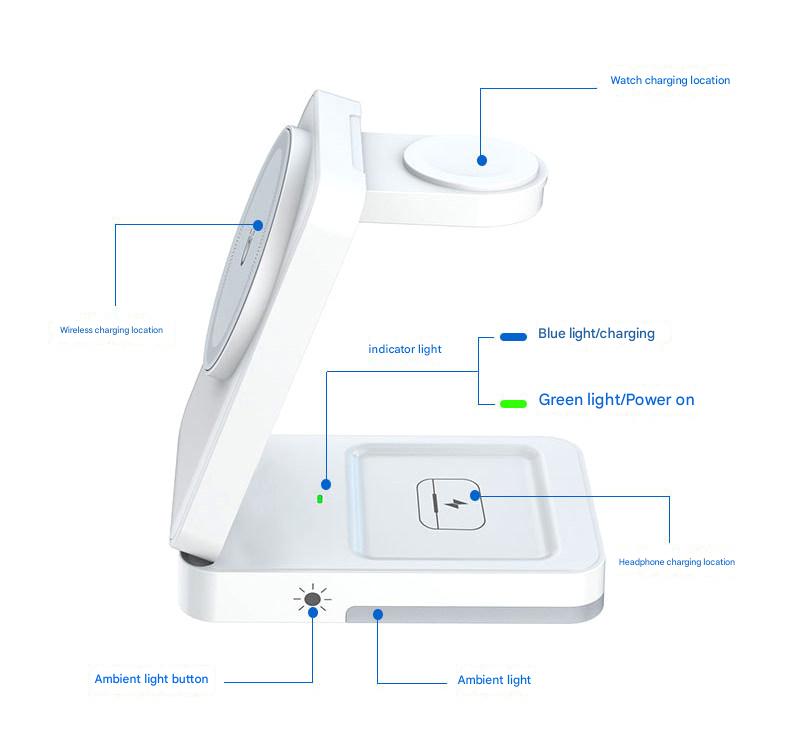 Watch charging location

Wireless charging location

indicator light

Blue light/charging

Green light/Power on

Headphone charging location

Ambient light button

Ambient light